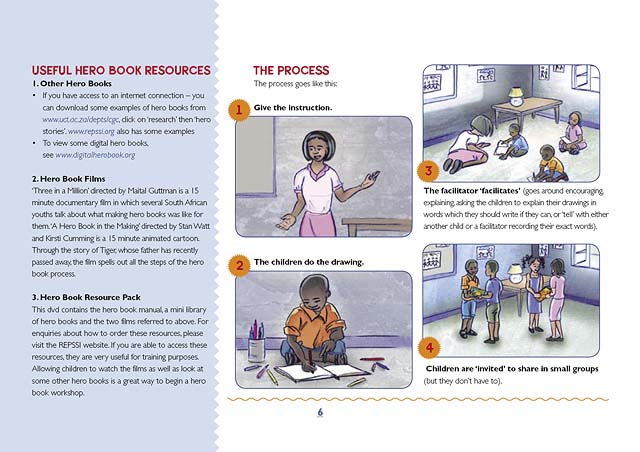 USEFUL HERO BOOK RESOURCES

1. Other Hero Books

• If you have access to an internet connection – you can download some examples of hero books from www.uct.ac.za/depts/cgc, click on 'research' then 'hero stories'. www.repssi.org also has some examples

• To view some digital hero books, see www.digitalherobook.org

2. Hero Book Films

'Three in a Million' directed by Maital Guttman is a 15 minute documentary film in which several South African youths talk about what making hero books was like for them. 'A Hero Book in the Making' directed by Stan Watt and Kirsti Cumming is a 15 minute animated cartoon. Through the story of Tiger, whose father has recently passed away, the film spells out all the steps of the hero book process.

3. Hero Book Resource Pack

This dvd contains the hero book manual, a mini library of hero books and the two films referred to above. For enquiries about how to order these resources, please visit the REPSSI website. If you are able to access these resources, they are very useful for training purposes. Allowing children to watch the films as well as look at some other hero books is a great way to begin a hero book workshop.

THE PROCESS

The process goes like this:

1 Give the instruction.

2 The children do the drawing.

3 The facilitator 'facilitates' (goes around encouraging, explaining, asking the children to explain their drawings in words which they should write if they can, or 'tell' with either another child or a facilitator recording their exact words).

4 Children are 'invited' to share in small groups (but they don't have to).

6